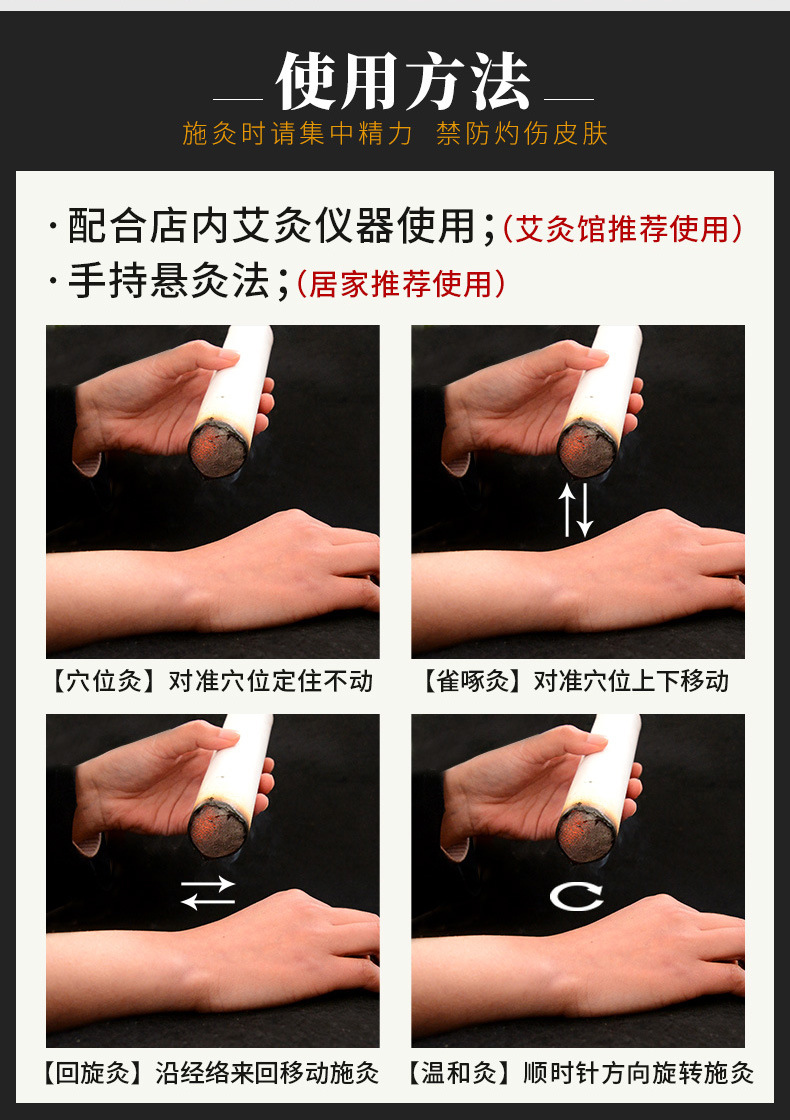 使用方法

施灸时请集中精力 禁防灼伤皮肤

·配合店内艾灸仪器使用；（艾灸馆推荐使用）
·手持悬灸法；（居家推荐使用）

【穴位灸】对准穴位定住不动

【雀啄灸】对准穴位上下移动

【回旋灸】沿经络来回移动施灸

【温和灸】顺时针方向旋转施灸